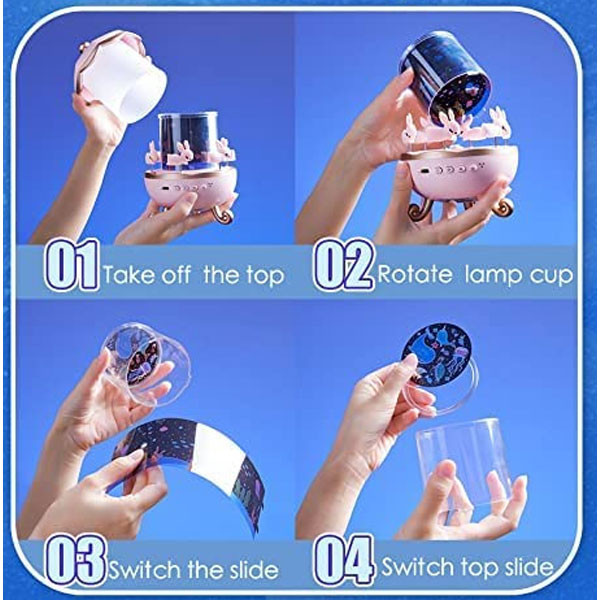 01 Take off the top

02 Rotate lamp cup

03 Switch the slide

04 Switch top slide