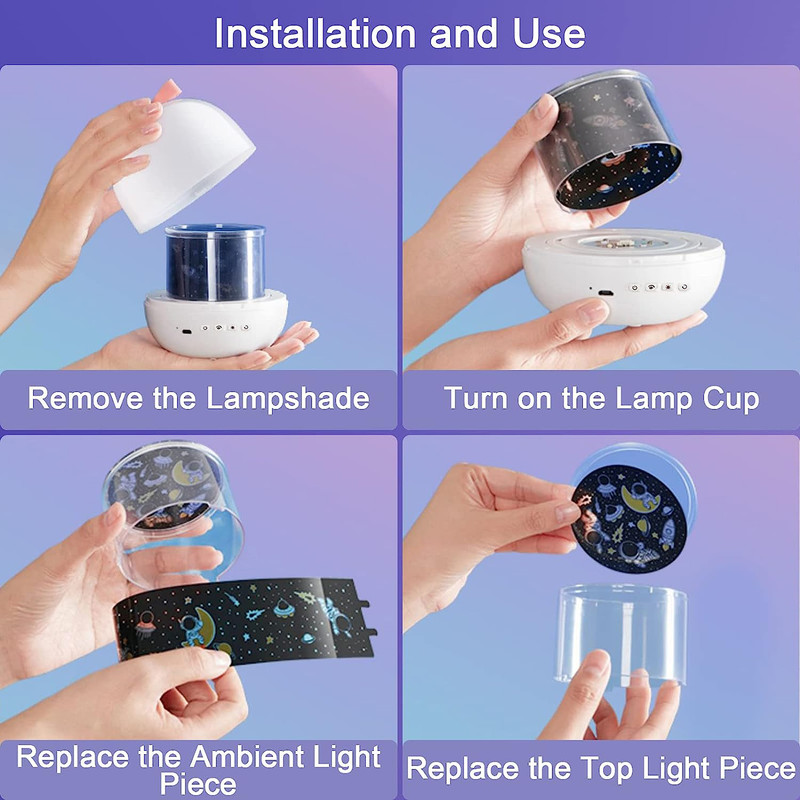 Installation and Use

Remove the Lampshade

Turn on the Lamp Cup

Replace the Ambient Light Piece

Replace the Top Light Piece